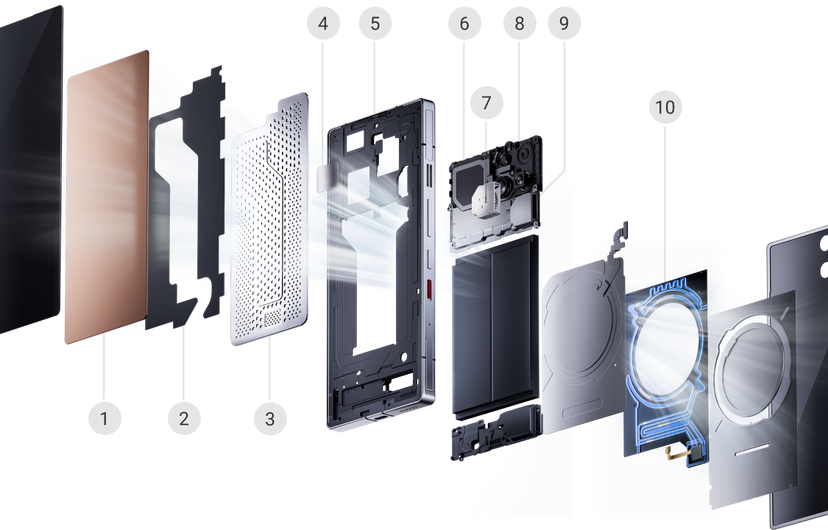 4
5
6
8
9
7
10
1
2
3